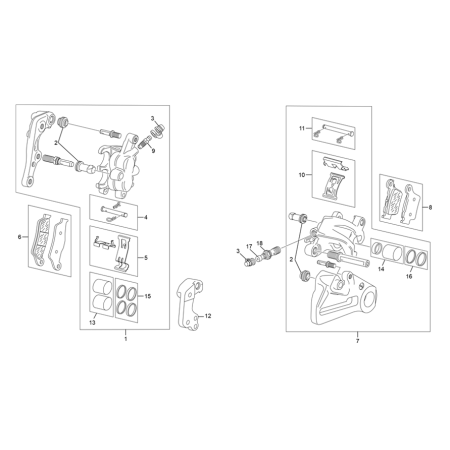 3
2
9
4
6
5
15
13
12
1
11
10
8
3
17
18
2
14
16
7