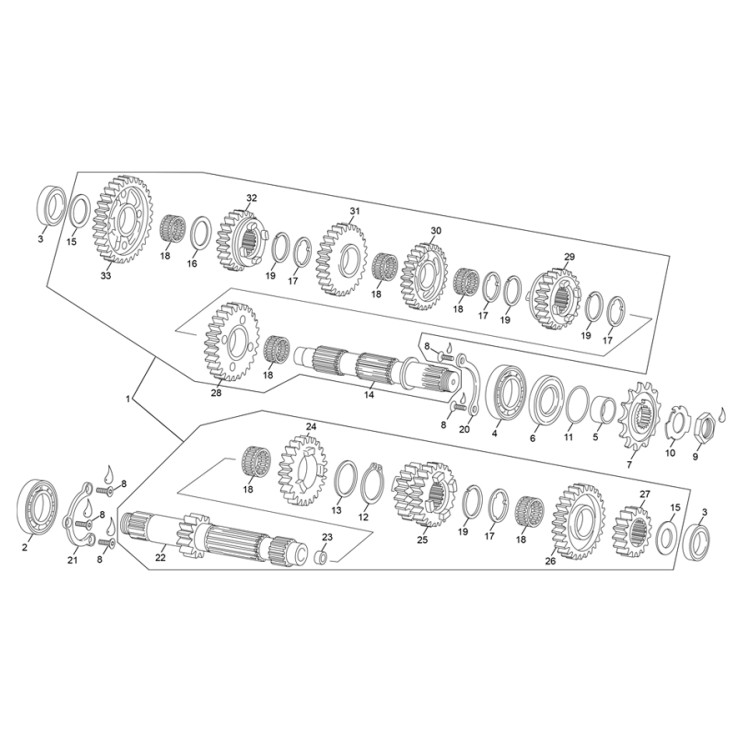 3
15
33
18
16
32
19
17
31
18
30
18
17
19
29
19
17
28
18
14
8
8
20
4
6
11
5
7
10
9
1
24
18
13
12
25
19
17
18
26
27
15
3
2
21
8
8
8
22
23