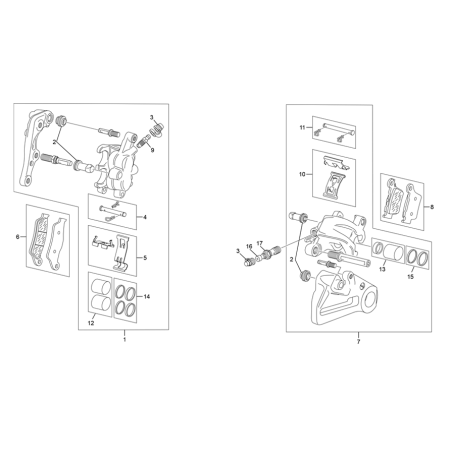 3
2
9
4
6
5
14
12
1
11
10
8
3
16
17
2
13
15
7