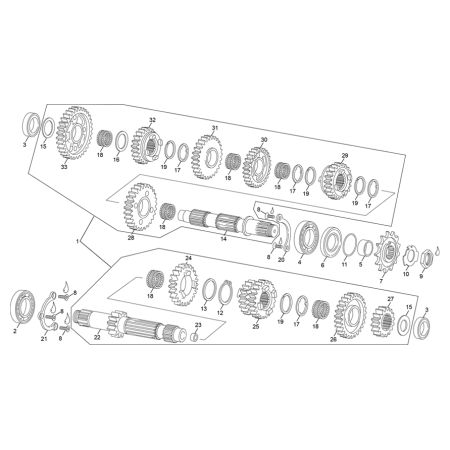 3
15
33
18
16
32
19
17
31
18
30
18
17
19
29
19
17
28
18
14
8
8
20
4
6
11
5
7
10
9
1
24
18
13
12
25
19
17
18
26
27
15
3
2
8
8
8
21
22
23