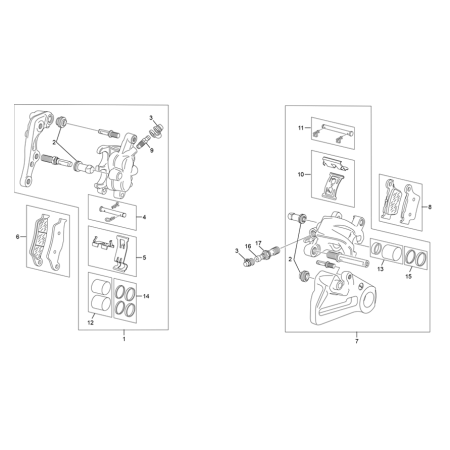 3
2
9
4
6
5
14
12
1
11
10
8
3
16
17
2
13
15
7