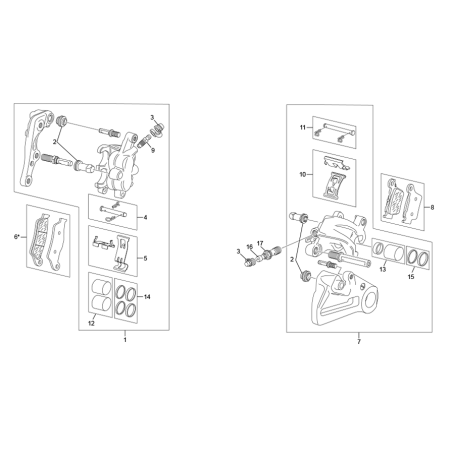 3
2
9
4
6*
5
14
12
1
11
10
8
3
16
17
2
13
15
7