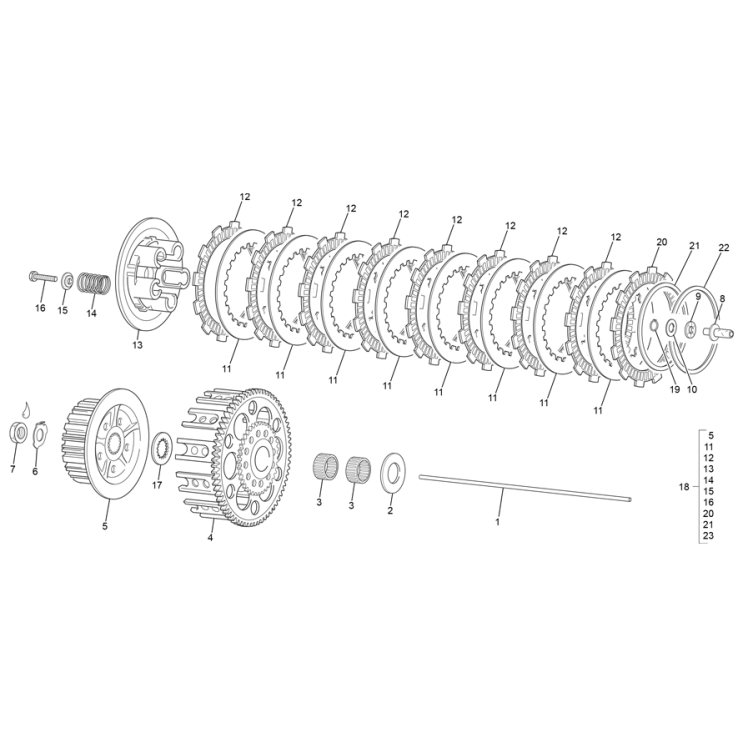 12
12
12
12
12
12
12
12
20
21
22
9
8
16
15
14
13
11
11
11
11
11
11
11
11
19
10
7
6
5
17
4
3
3
2
1
18
5
11
12
13
14
15
16
20
21
23