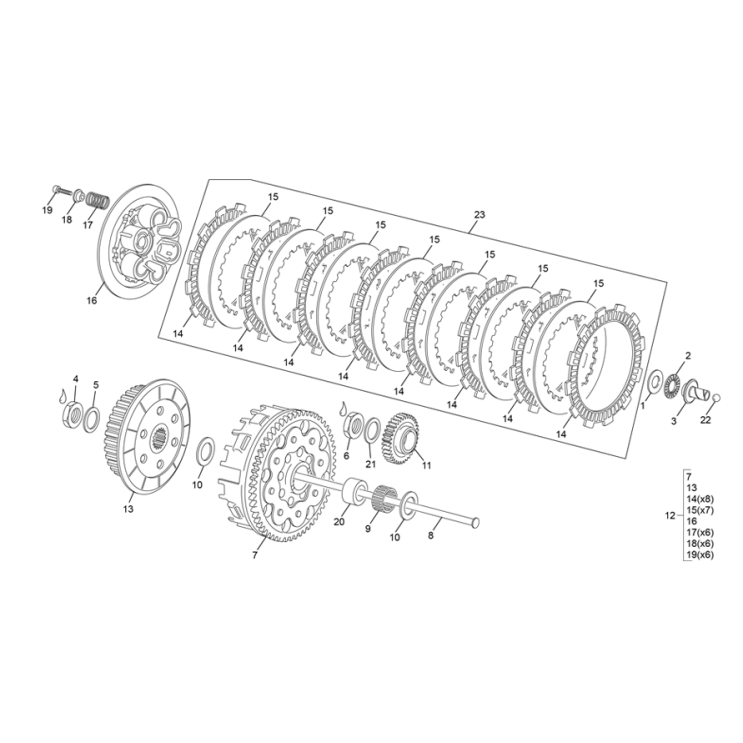 19
18
17
16
15
15
15
15
15
15
15
23
14
14
14
14
14
14
14
14
2
1
3
22
4
5
13
10
7
6
21
11
20
9
10
8
12
7
13
14(x8)
15(x7)
16
17(x6)
18(x6)
19(x6)