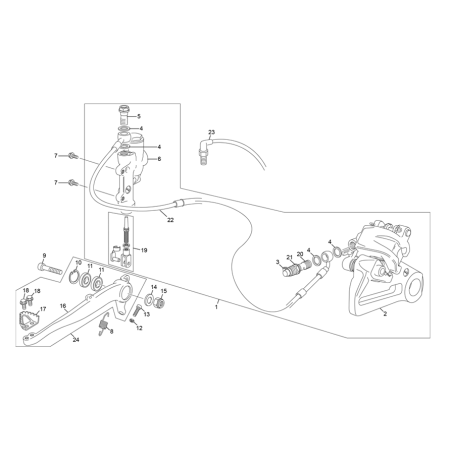 5
4
4
6
7
7
23
22
19
9
10
11
11
18
18
17
16
24
8
12
13
14
15
1
3
21
20
4
4
2