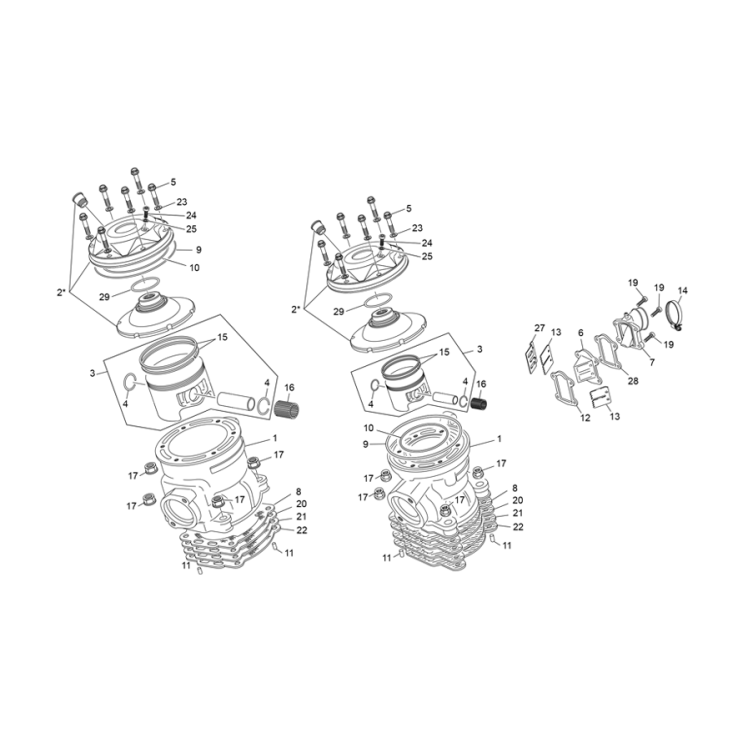 5
23
24
25
9
10
2*
29
15
3
4
4
16
1
17
17
17
17
8
20
21
22
11
11

5
23
24
25
2*
29
15
3
4
4
16
10
9
1
17
17
17
17
8
20
21
22
11
11

19
19
14
27
13
6
19
7
28
12
13