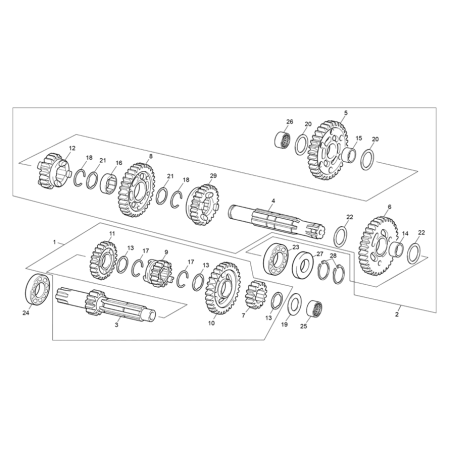 26
20
5
15
20
12
18
21
16
8
21
18
29
4
22
6
14
22
1
11
13
17
9
17
13
23
27
28
24
3
10
7
13
19
25
2