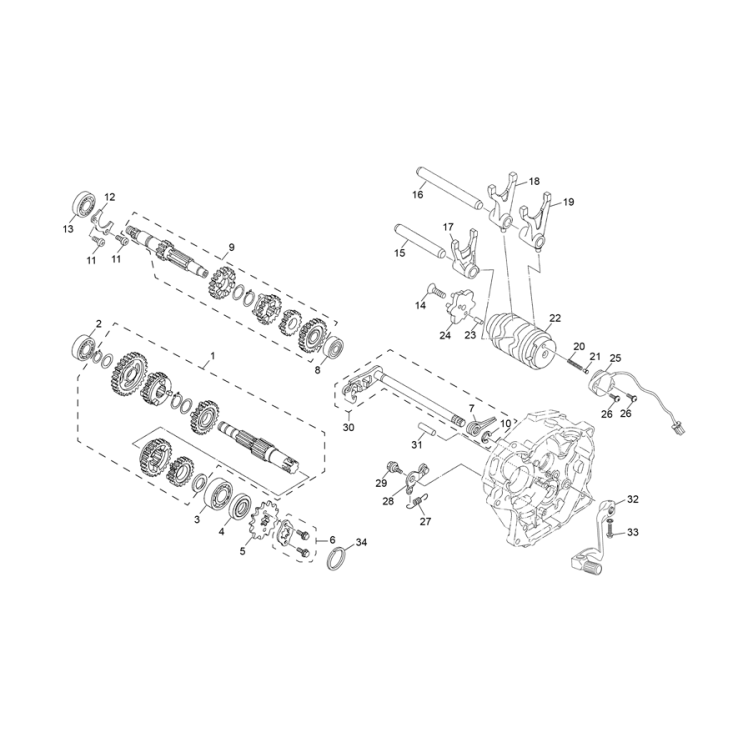 12
13
11
11
9
2
1
8
3
4
5
6
34
16
18
19
17
15
14
24
23
22
20
21
25
26
26
30
7
10
31
29
28
27
32
33