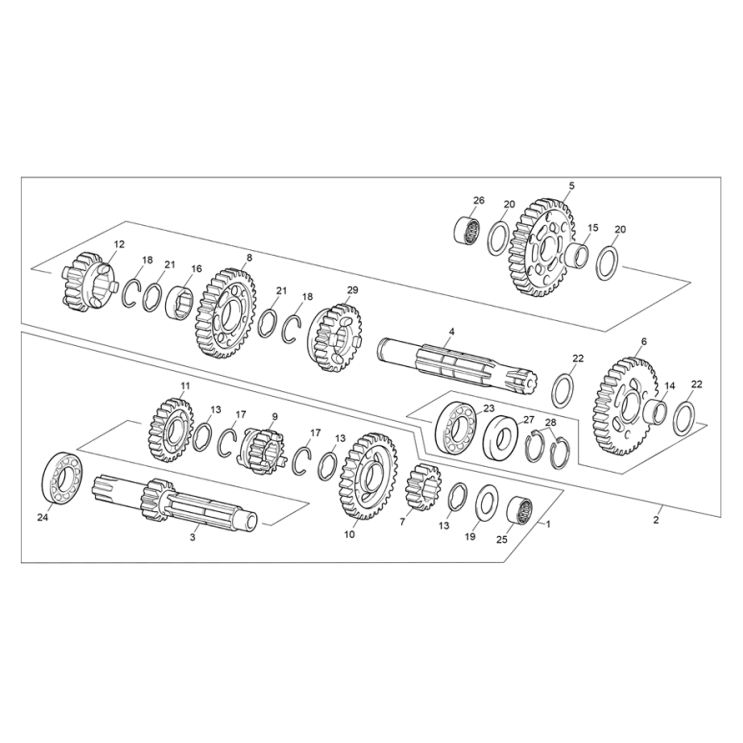 26
20
5
15
20
12
18
21
16
8
21
18
29
4
22
6
14
22
11
13
17
9
17
13
23
27
28
24
3
10
7
13
19
25
1
2